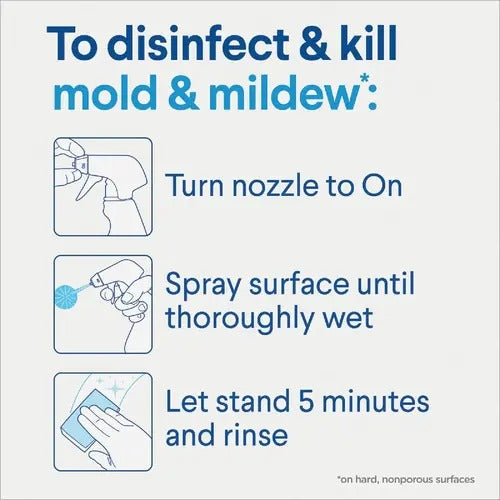 To disinfect & kill mold & mildew*:

Turn nozzle to On

Spray surface until thoroughly wet

Let stand 5 minutes and rinse

*on hard, nonporous surfaces