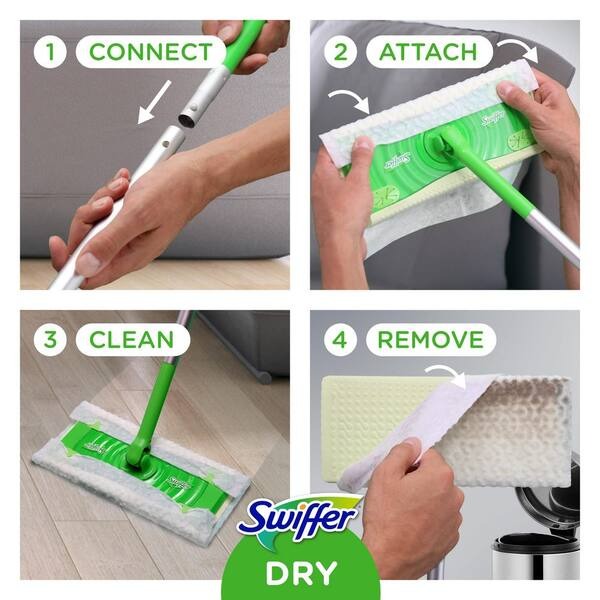 1 CONNECT

2 ATTACH

Swiffer

Swiffer

3 CLEAN

Swiffer

Swiffer

4 REMOVE

Swiffer

DRY