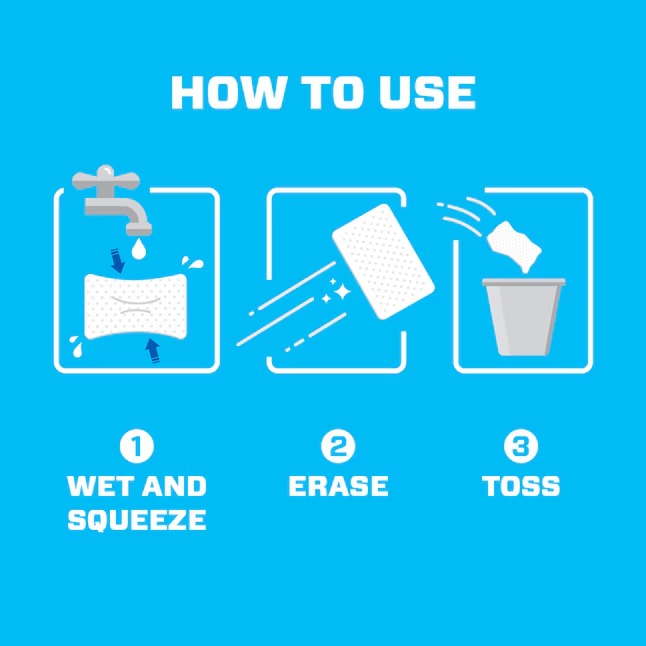 HOW TO USE

1
WET AND SQUEEZE

2
ERASE

3
TOSS