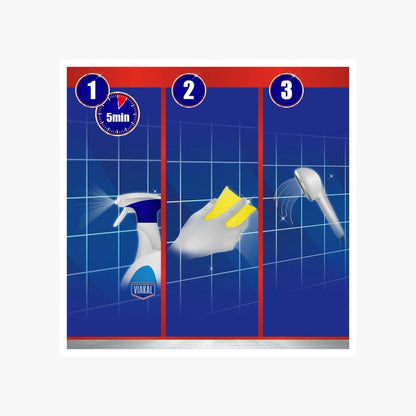 1
5min
VIAKAL
2
3