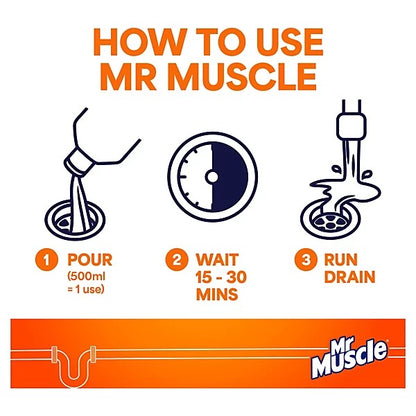 HOW TO USE MR MUSCLE

1 POUR (500ml = 1 use)

2 WAIT 15 - 30 MINS

3 RUN DRAIN

Mr Muscle