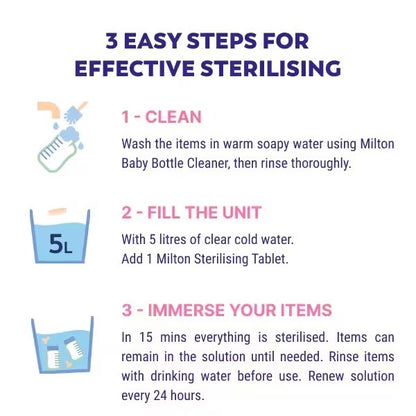 3 EASY STEPS FOR EFFECTIVE STERILISING

1 - CLEAN

Wash the items in warm soapy water using Milton Baby Bottle Cleaner, then rinse thoroughly.

5L

2 - FILL THE UNIT

With 5 litres of clear cold water.
Add 1 Milton Sterilising Tablet.

3 - IMMERSE YOUR ITEMS

In 15 mins everything is sterilised. Items can remain in the solution until needed. Rinse items with drinking water before use. Renew solution every 24 hours.