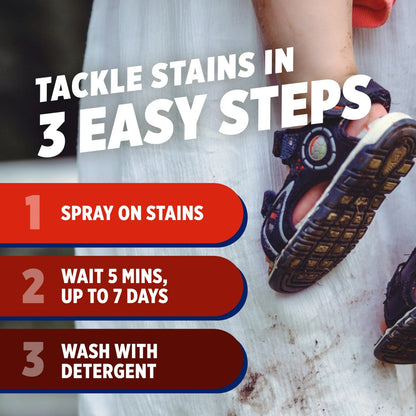 TACKLE STAINS IN
3 EASY STEPS

1 SPRAY ON STAINS

2 WAIT 5 MINS, UP TO 7 DAYS

3 WASH WITH DETERGENT