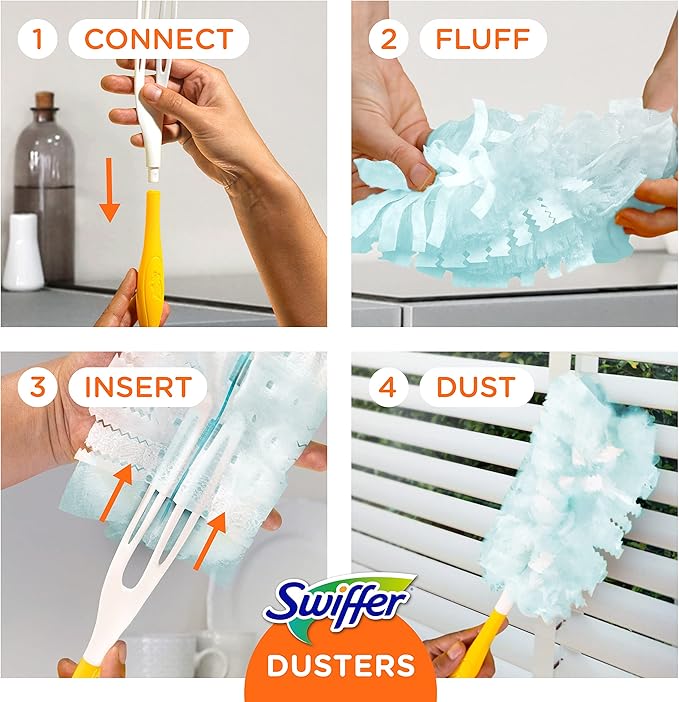 1 CONNECT

2 FLUFF

3 INSERT

4 DUST

Swiffer

DUSTERS