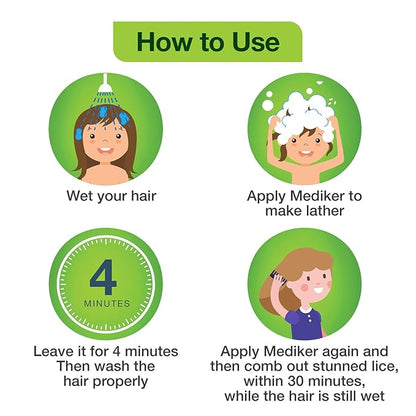 How to Use

Wet your hair

Apply Mediker to make lather

4
MINUTES

Leave it for 4 minutes
Then wash the hair properly

Apply Mediker again and then comb out stunned lice, within 30 minutes, while the hair is still wet