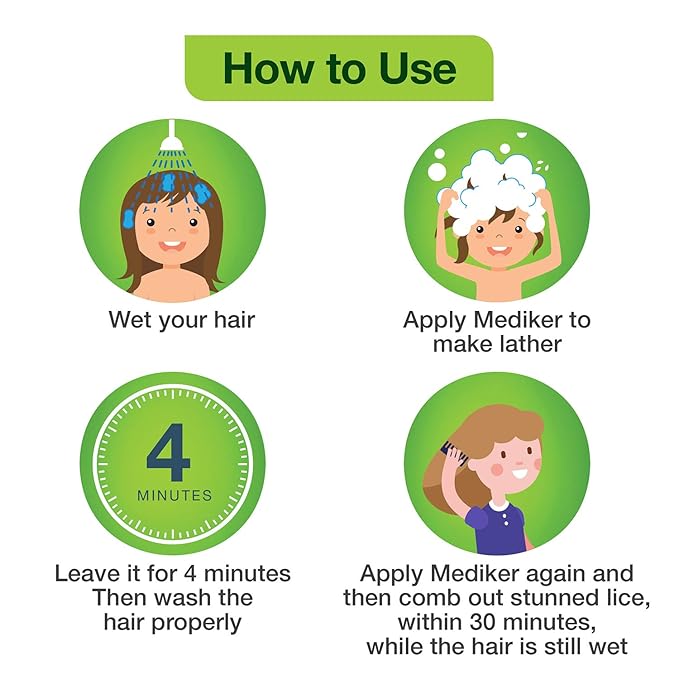 How to Use

Wet your hair

Apply Mediker to make lather

4
MINUTES

Leave it for 4 minutes
Then wash the hair properly

Apply Mediker again and then comb out stunned lice, within 30 minutes, while the hair is still wet