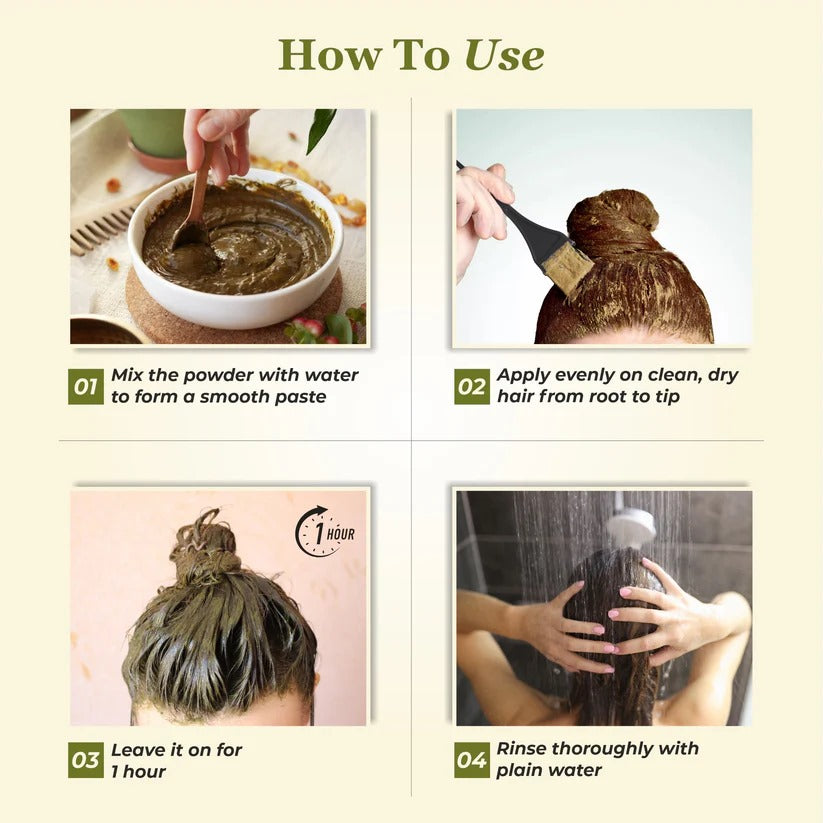 How To Use

01 Mix the powder with water to form a smooth paste

02 Apply evenly on clean, dry hair from root to tip

1 HOUR

03 Leave it on for 1 hour

04 Rinse thoroughly with plain water