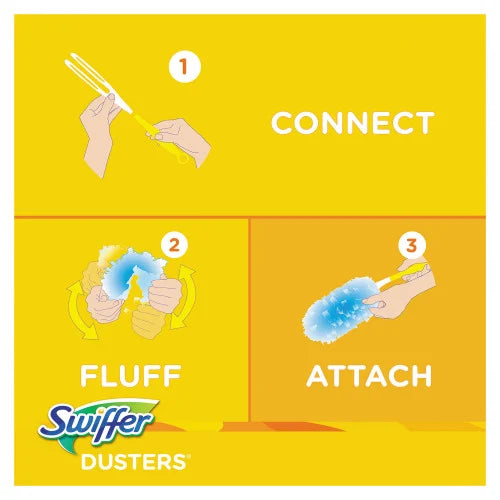 1

CONNECT

2

FLUFF

3

ATTACH

Swiffer
DUSTERS®